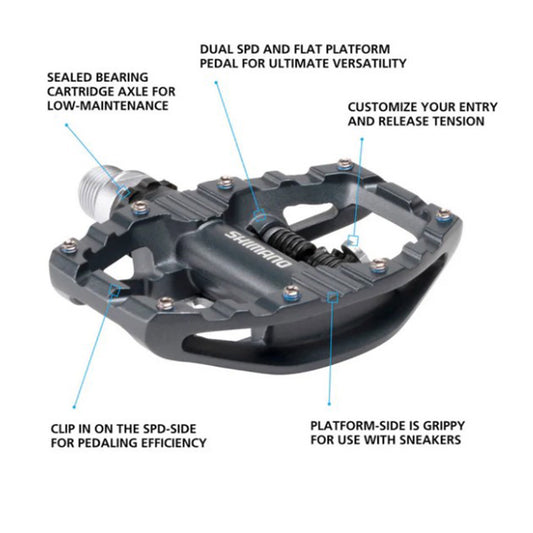 DUAL SPD AND FLAT PLATFORM PEDAL FOR ULTIMATE VERSATILITY

SEALED BEARING CARTRIDGE AXLE FOR LOW-MAINTENANCE

CUSTOMIZE YOUR ENTRY AND RELEASE TENSION

SHIMANO

CLIP IN ON THE SPD-SIDE FOR PEDALING EFFICIENCY

PLATFORM-SIDE IS GRIPPY FOR USE WITH SNEAKERS