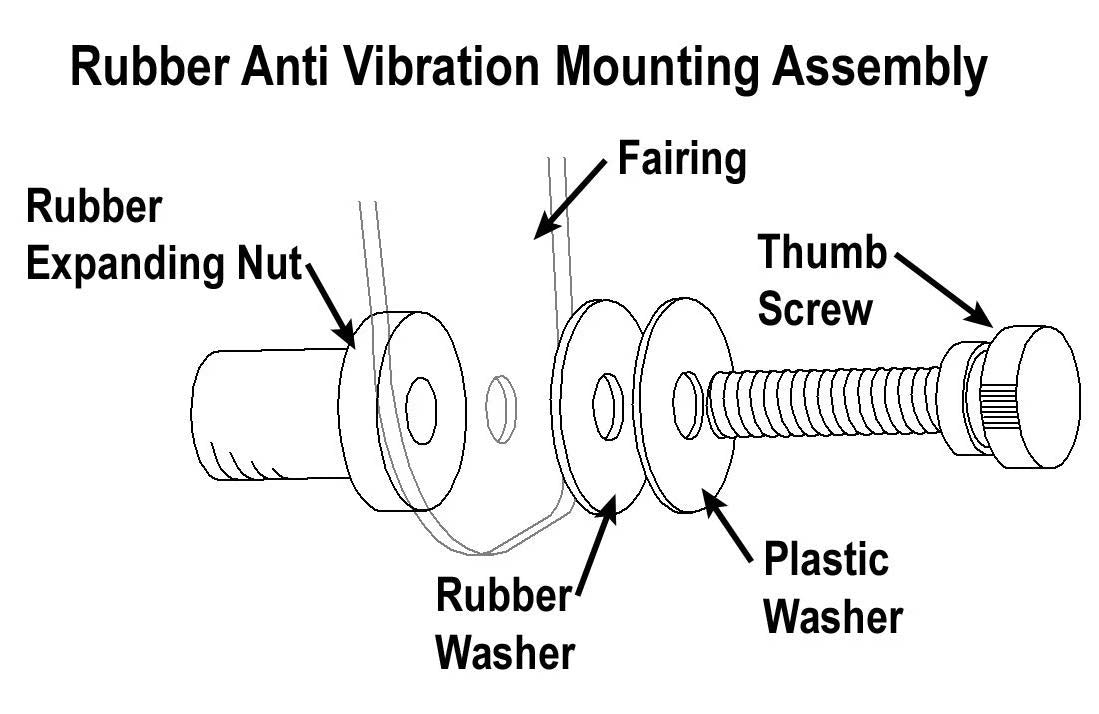 Rubber Anti Vibration Mounting Assembly

Fairing

Rubber Expanding Nut

Thumb Screw

Rubber Washer

Plastic Washer